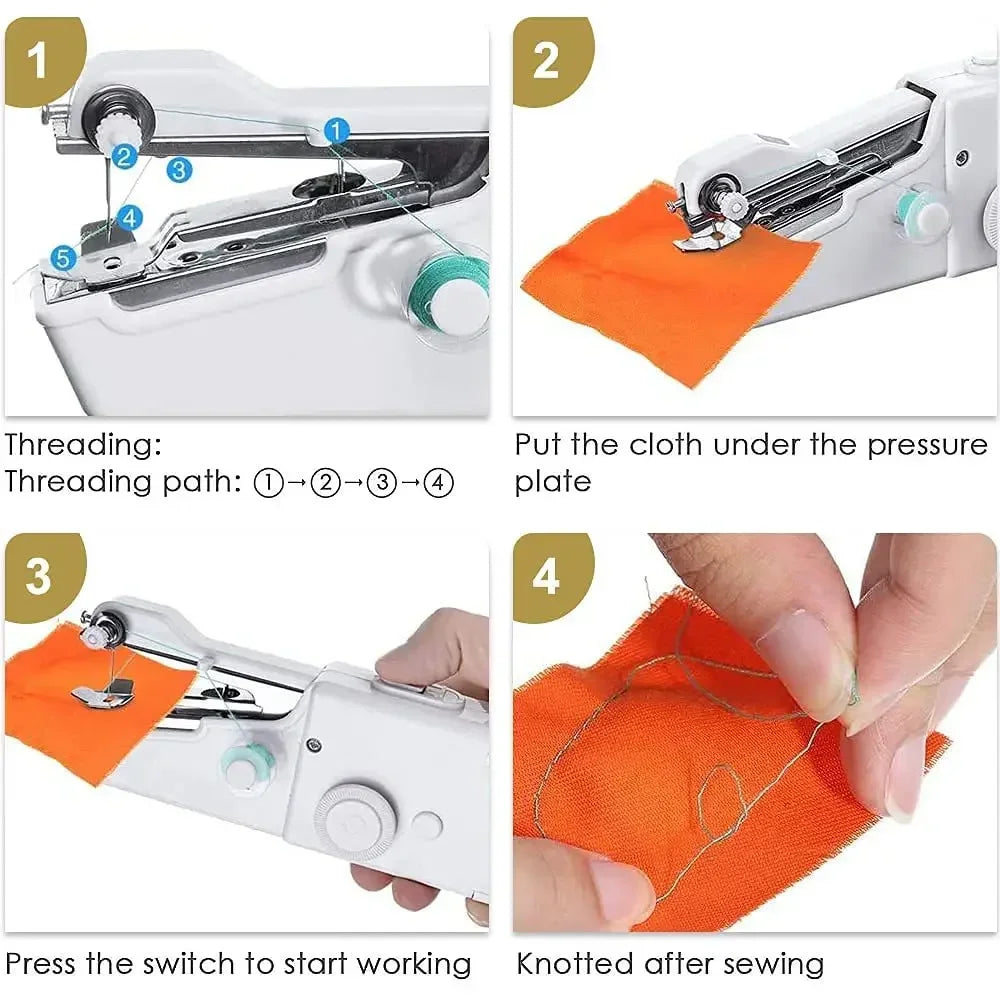 1

1
2
3
4
5

Threading:
Threading path: ①→②→③→④

2

Put the cloth under the pressure plate

3

Press the switch to start working

4

Knotted after sewing